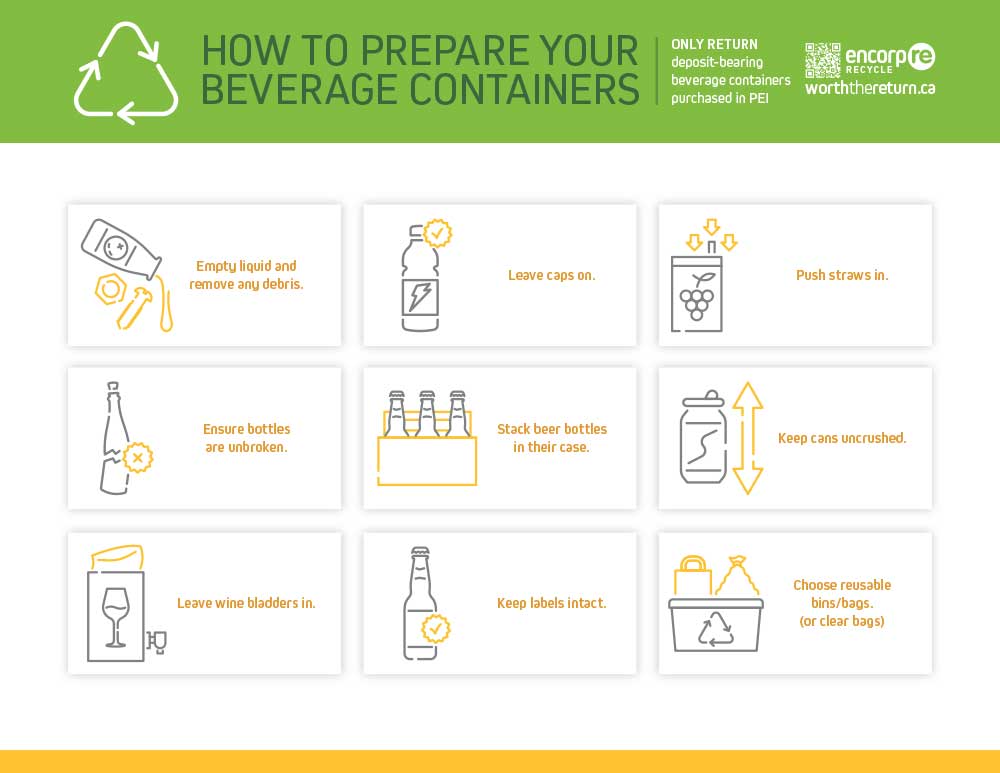 HOW TO PREPARE YOUR BEVERAGE CONTAINERS

ONLY RETURN deposit-bearing beverage containers purchased in PEI

encorp re RECYCLE
worththereturn.ca

Empty liquid and remove any debris.

Leave caps on.

Push straws in.

Ensure bottles are unbroken.

Stack beer bottles in their case.

Keep cans uncrushed.

Leave wine bladders in.

Keep labels intact.

Choose reusable bins/bags. (or clear bags)